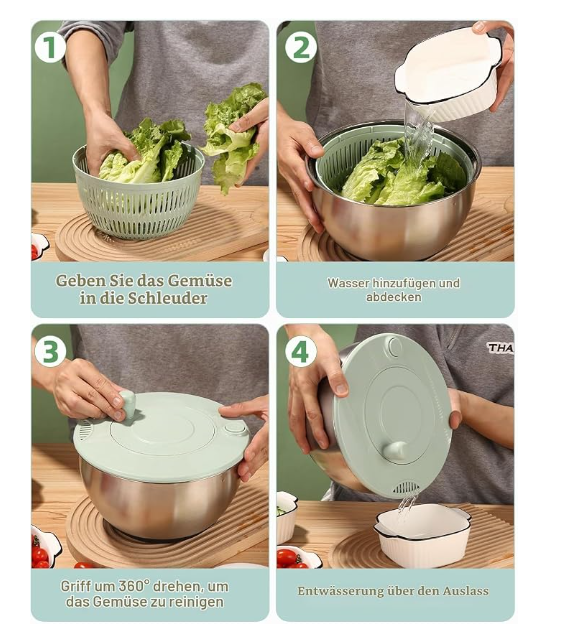 1

Geben Sie das Gemüse in die Schleuder

2

Wasser hinzufügen und abdecken

3

Griff um 360° drehen, um das Gemüse zu reinigen

4

THA

Entwässerung über den Auslass