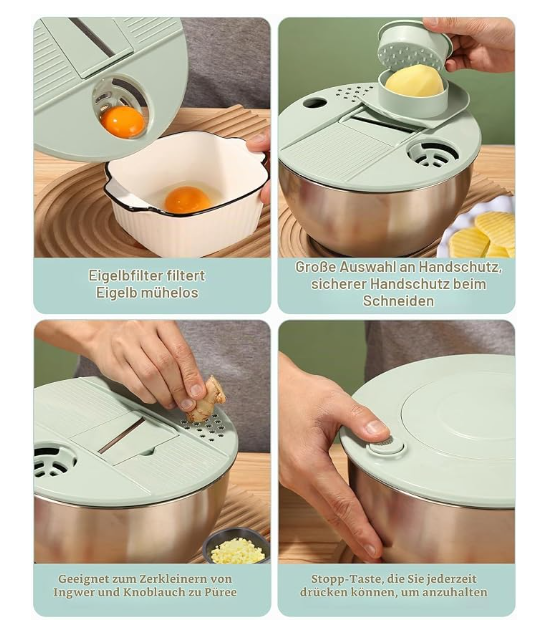 Eigelbfilter filtert Eigelb mühelos

Große Auswahl an Handschutz, sicherer Handschutz beim Schneiden

Geeignet zum Zerkleinern von Ingwer und Knoblauch zu Püree

Stopp-Taste, die Sie jederzeit drücken können, um anzuhalten